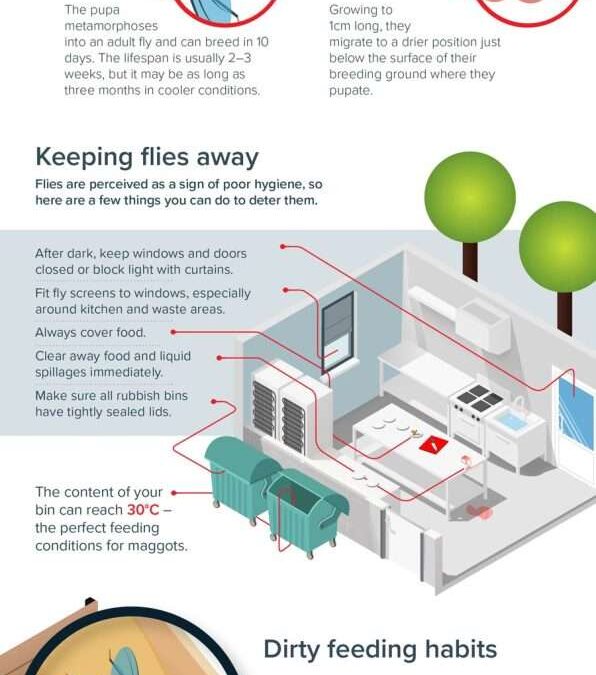 The pupa metamorphoses into an adult fly and can breed in 10 days. The lifespan is usually 2–3 weeks, but it may be as long as three months in cooler conditions.

Growing to 1cm long, they migrate to a drier position just below the surface of their breeding ground where they pupate.

Keeping flies away

Flies are perceived as a sign of poor hygiene, so here are a few things you can do to deter them.

After dark, keep windows and doors closed or block light with curtains.

Fit fly screens to windows, especially around kitchen and waste areas.

Always cover food.

Clear away food and liquid spillages immediately.

Make sure all rubbish bins have tightly sealed lids.

The content of your bin can reach 30°C – the perfect feeding conditions for maggots.

Dirty feeding habits